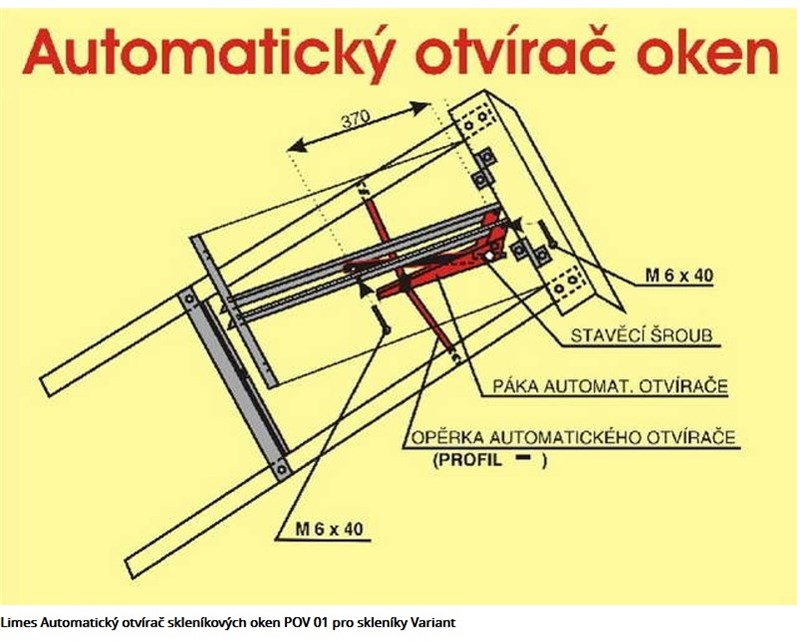 Automatický otvírač oken

370

M 6 x 40

STAVĚCÍ ŠROUB

PÁKA AUTOMAT. OTVÍRAČE

OPĚRKA AUTOMATICKÉHO OTVÍRAČE
(PROFIL ▬ )

M 6 x 40

Limes Automatický otvírač skleníkových oken POV 01 pro skleníky Variant